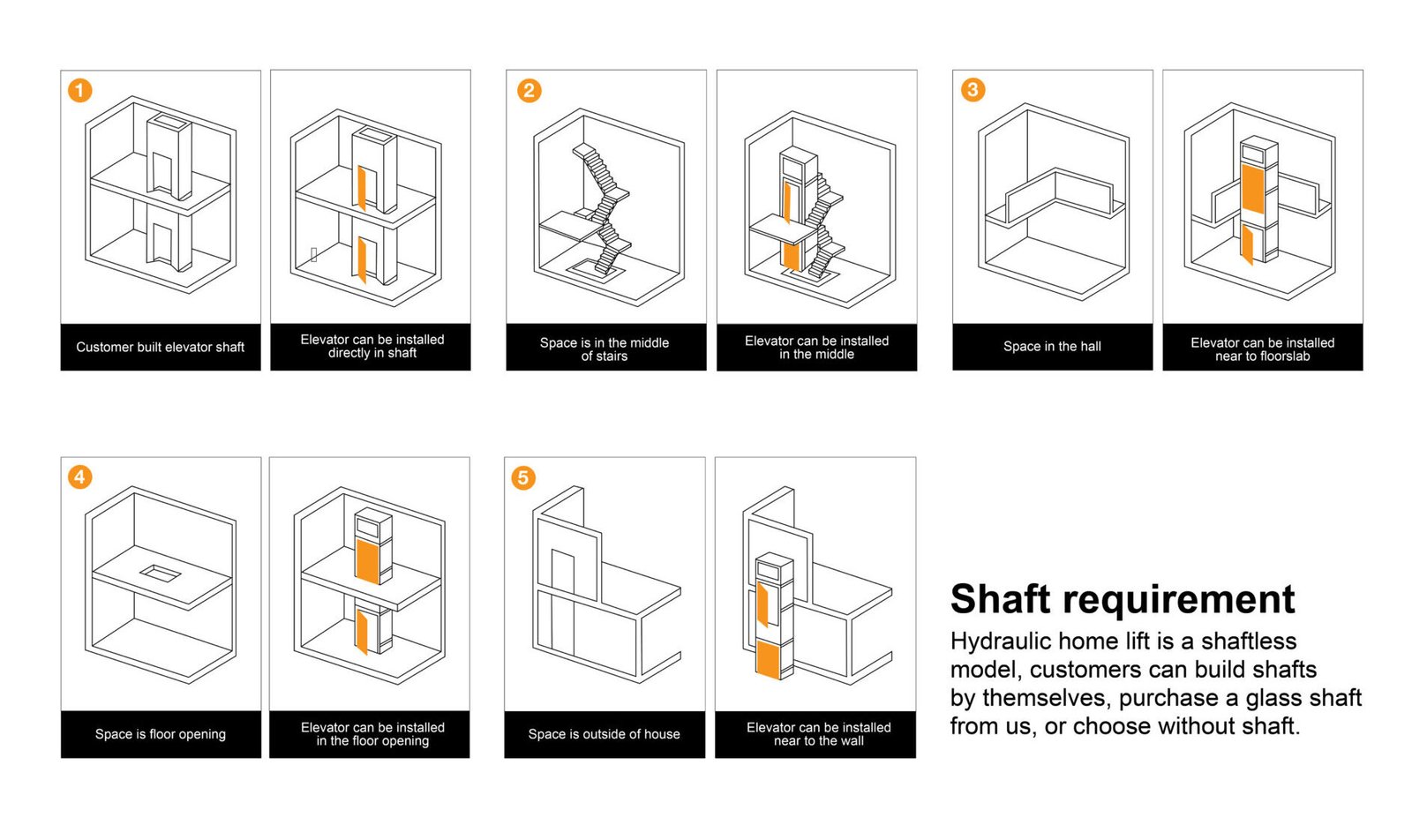 1

Customer built elevator shaft

Elevator can be installed directly in shaft

2

Space is in the middle of stairs

Elevator can be installed in the middle

3

Space in the hall

Elevator can be installed near to floorslab

4

Space is floor opening

Elevator can be installed in the floor opening

5

Space is outside of house

Elevator can be installed near to the wall

Shaft requirement

Hydraulic home lift is a shaftless model, customers can build shafts by themselves, purchase a glass shaft from us, or choose without shaft.